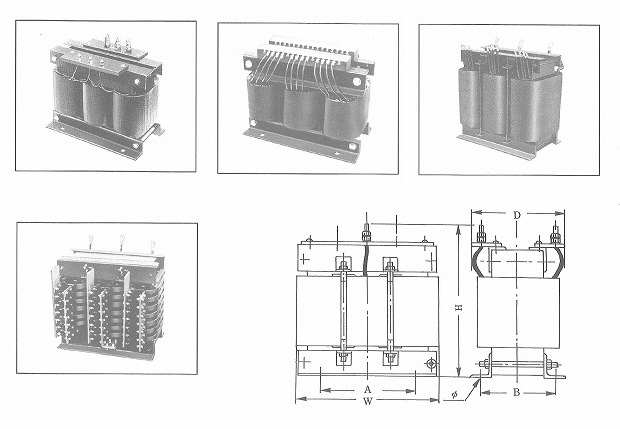 D

H

A

W

$\phi$

B